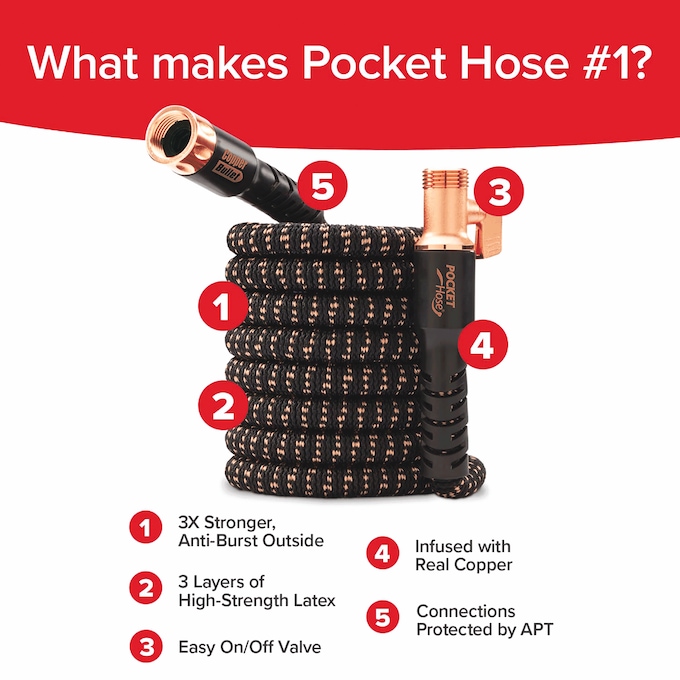 What makes Pocket Hose #1?

Copper Bullet

5

3

POCKET Hose

1

4

2

1 3X Stronger, Anti-Burst Outside

2 3 Layers of High-Strength Latex

3 Easy On/Off Valve

4 Infused with Real Copper

5 Connections Protected by APT